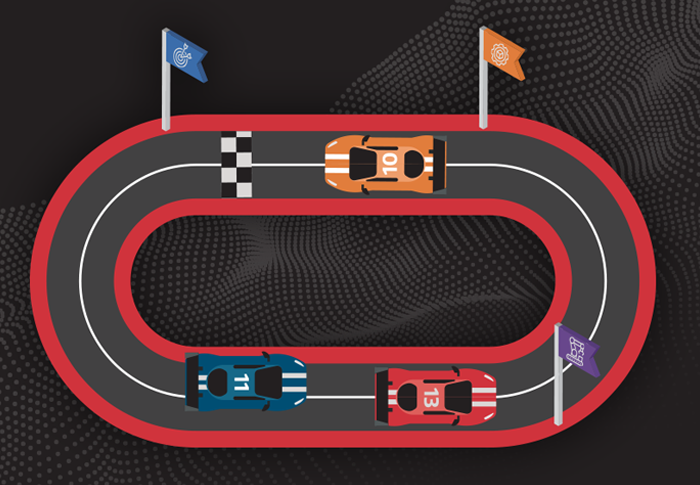 10

11

13